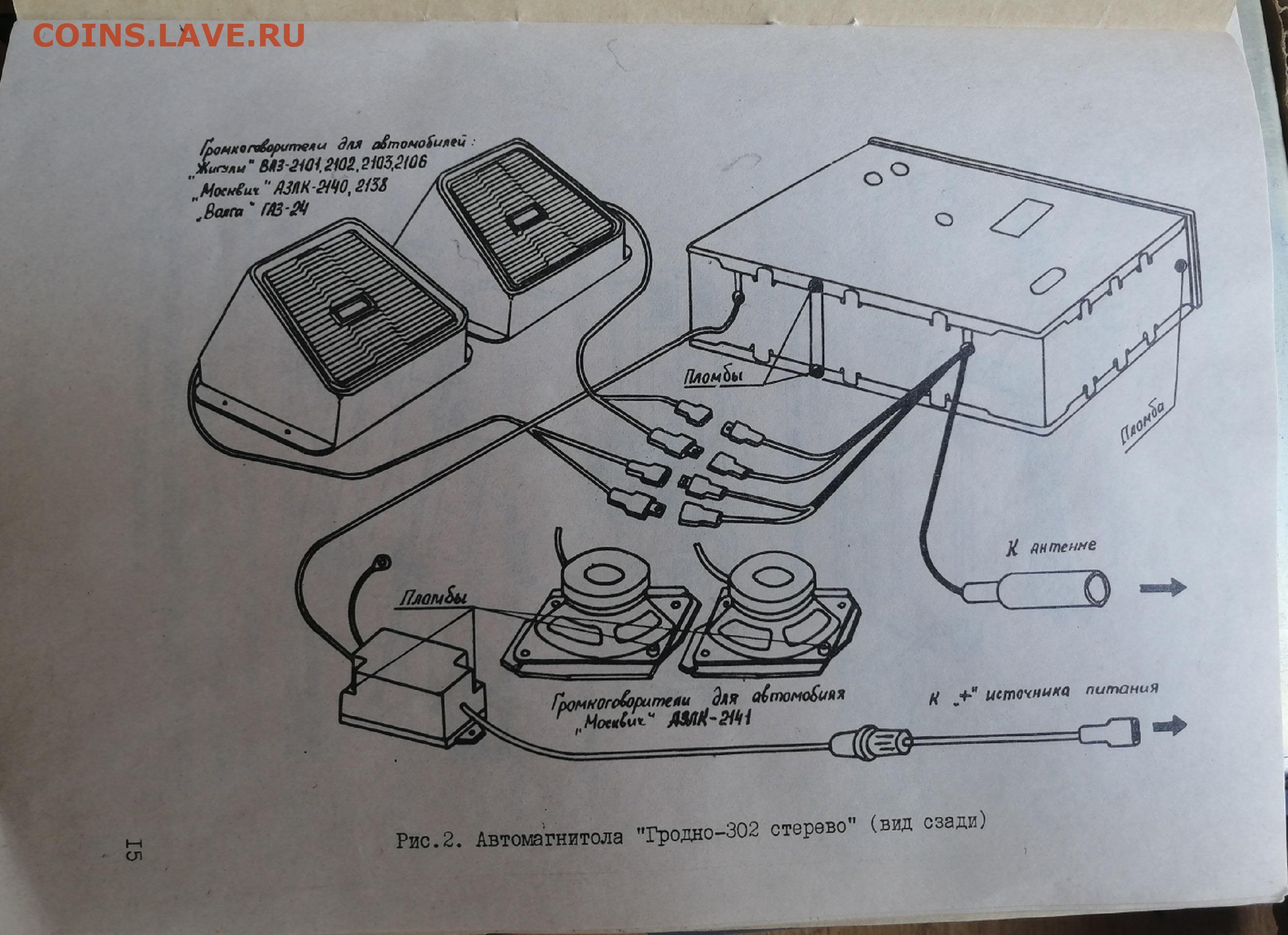 COINS.LAVE.RU

Громкоговорители для автомобилей:
„Жигули" ВАЗ-2101, 2102, 2103, 2106
„Москвич" АЗЛК-2140, 2138
„Волга" ГАЗ-24

Пломбы

Пломба

К антенне

Пломбы

Громкоговорители для автомобиля
„Москвич" АЗЛК-2141

К „+" источника питания

Рис.2. Автомагнитола "Гродно-302 стерево" (вид сзади)

I5