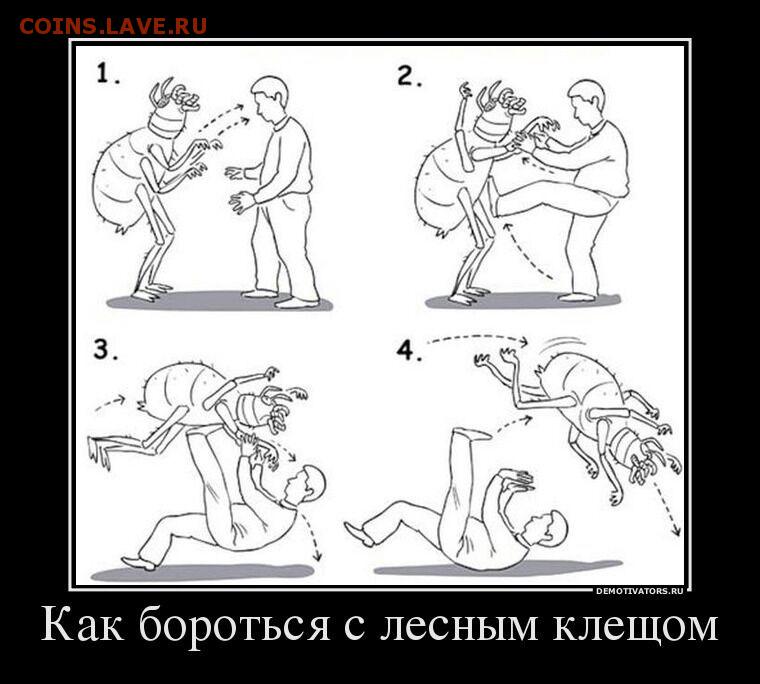 COINS.LAVE.RU

1.

2.

3.

4.

DEMOTIVATORS.RU

Как бороться с лесным клещом