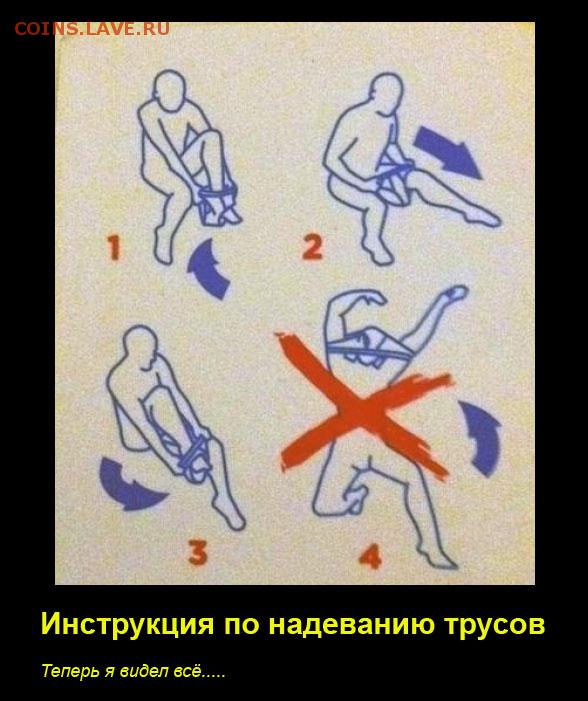 COINS.LAVE.RU

1

2

3

4

Инструкция по надеванию трусов

Теперь я видел всё.....